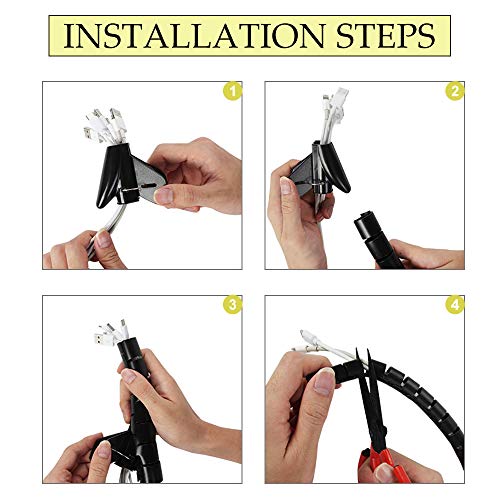 INSTALLATION STEPS

1

2

3

4