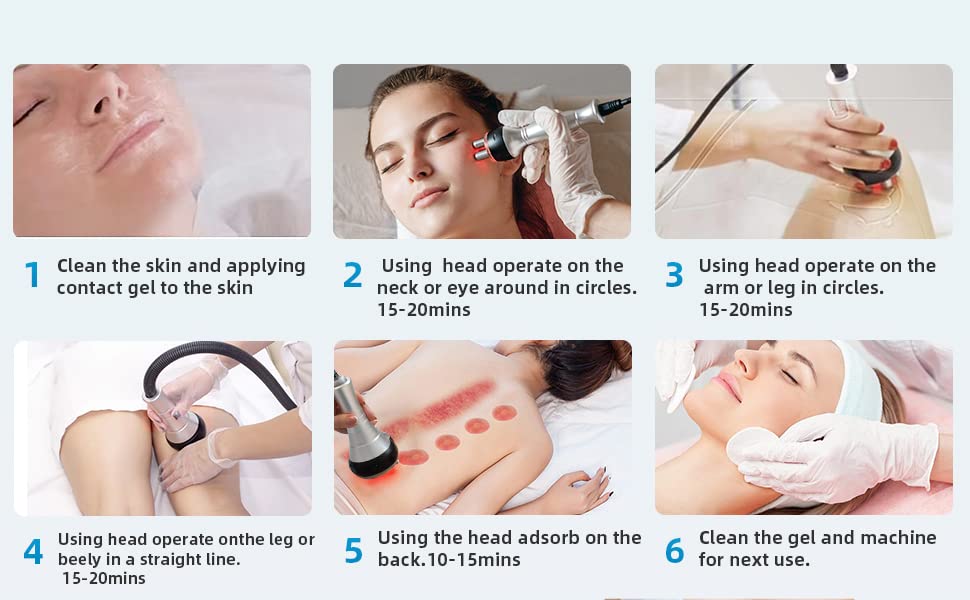 1 Clean the skin and applying contact gel to the skin

2 Using head operate on the neck or eye around in circles. 15-20mins

3 Using head operate on the arm or leg in circles. 15-20mins

4 Using head operate onthe leg or beely in a straight line. 15-20mins

5 Using the head adsorb on the back.10-15mins

6 Clean the gel and machine for next use.