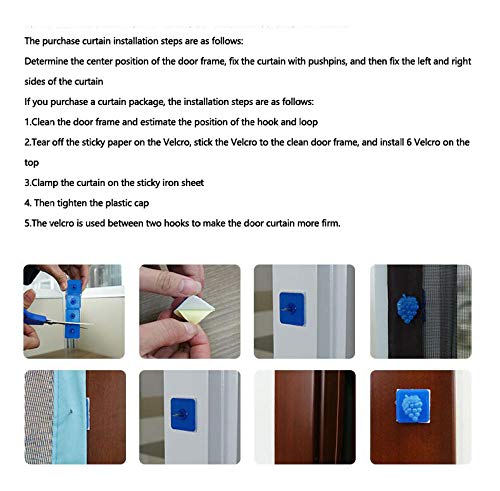 The purchase curtain installation steps are as follows:

Determine the center position of the door frame, fix the curtain with pushpins, and then fix the left and right sides of the curtain

If you purchase a curtain package, the installation steps are as follows:

1.Clean the door frame and estimate the position of the hook and loop

2.Tear off the sticky paper on the Velcro, stick the Velcro to the clean door frame, and install 6 Velcro on the top

3.Clamp the curtain on the sticky iron sheet

4. Then tighten the plastic cap

5.The velcro is used between two hooks to make the door curtain more firm.