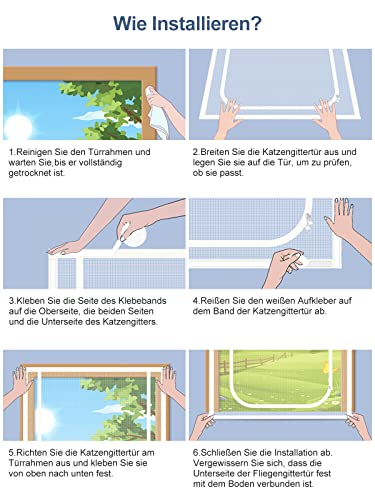 Wie Installieren?

1.Reinigen Sie den Türrahmen und warten Sie,bis er vollständig getrocknet ist.

2.Breiten Sie die Katzengittertür aus und legen Sie sie auf die Tür, um zu prüfen, ob sie passt.

3.Kleben Sie die Seite des Klebebands auf die Oberseite, die beiden Seiten und die Unterseite des Katzengitters.

4.Reißen Sie den weißen Aufkleber auf dem Band der Katzengittertür ab.

5.Richten Sie die Katzengittertür am Türrahmen aus und kleben Sie sie von oben nach unten fest.

6.Schließen Sie die Installation ab. Vergewissern Sie sich, dass die Unterseite der Fliegengittertür fest mit dem Boden verbunden ist.