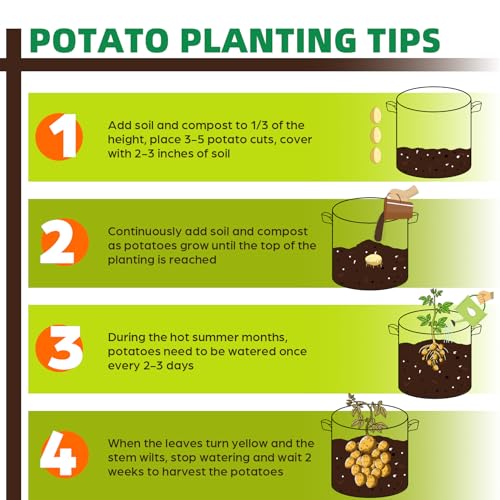 POTATO PLANTING TIPS

1

Add soil and compost to 1/3 of the height, place 3-5 potato cuts, cover with 2-3 inches of soil

2

Continuously add soil and compost as potatoes grow until the top of the planting is reached

3

During the hot summer months, potatoes need to be watered once every 2-3 days

4

When the leaves turn yellow and the stem wilts, stop watering and wait 2 weeks to harvest the potatoes