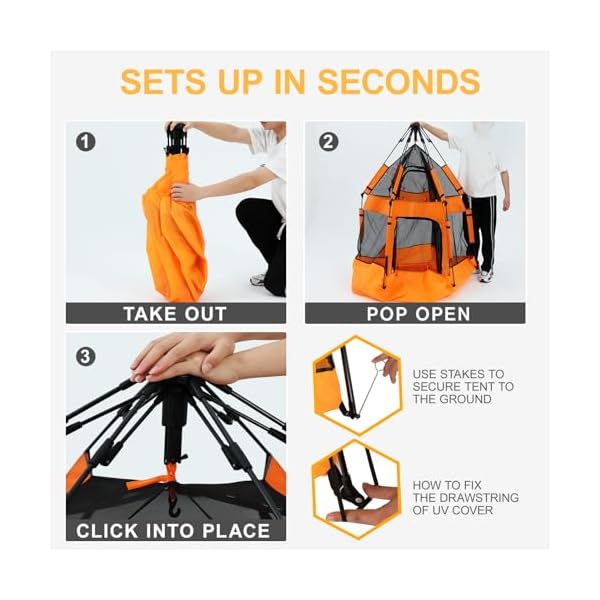 SETS UP IN SECONDS

1
TAKE OUT

2
POP OPEN

3
CLICK INTO PLACE

USE STAKES TO SECURE TENT TO THE GROUND

HOW TO FIX THE DRAWSTRING OF UV COVER