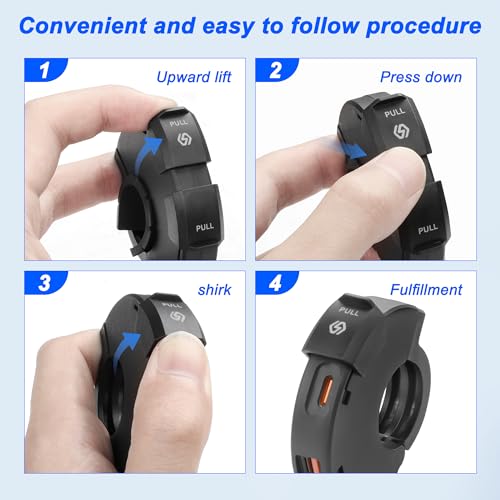 Convenient and easy to follow procedure

1 Upward lift

PULL

PULL

2 Press down

PULL

PULL

3 shirk

PULL

4 Fulfillment

PULL