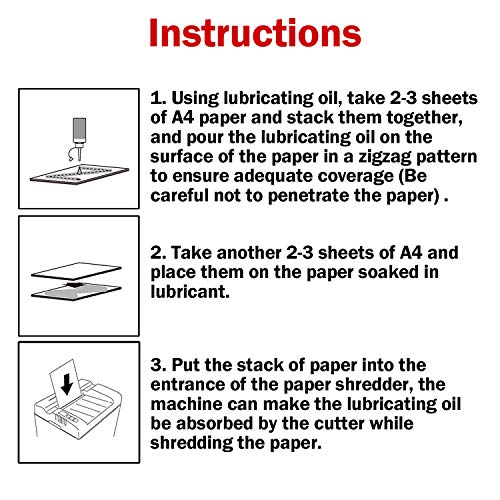 Instructions

1. Using lubricating oil, take 2-3 sheets of A4 paper and stack them together, and pour the lubricating oil on the surface of the paper in a zigzag pattern to ensure adequate coverage (Be careful not to penetrate the paper) .

2. Take another 2-3 sheets of A4 and place them on the paper soaked in lubricant.

3. Put the stack of paper into the entrance of the paper shredder, the machine can make the lubricating oil be absorbed by the cutter while shredding the paper.