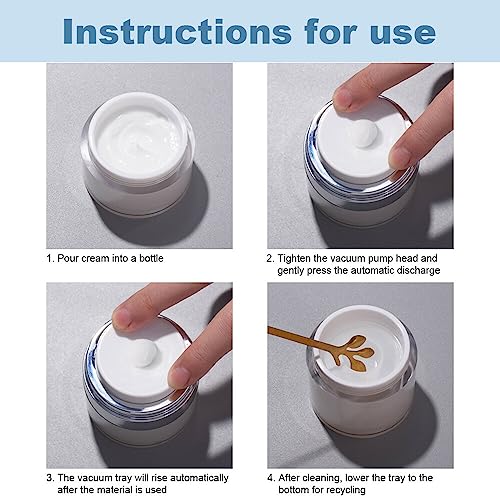 Instructions for use

1. Pour cream into a bottle

2. Tighten the vacuum pump head and gently press the automatic discharge

3. The vacuum tray will rise automatically after the material is used

4. After cleaning, lower the tray to the bottom for recycling