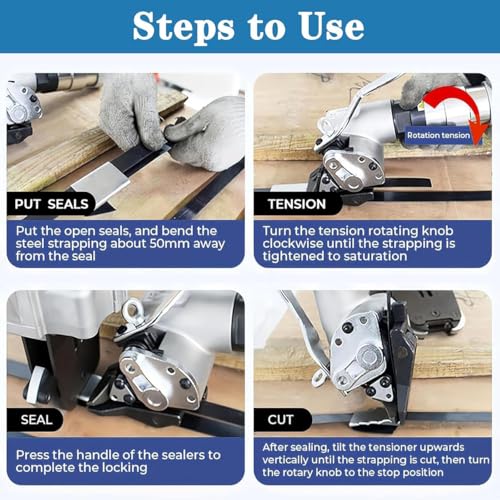 Steps to Use

PUT SEALS

Put the open seals, and bend the steel strapping about 50mm away from the seal

Rotation tension

TENSION

Turn the tension rotating knob clockwise until the strapping is tightened to saturation

SEAL

Press the handle of the sealers to complete the locking

CUT

After sealing, tilt the tensioner upwards vertically until the strapping is cut, then turn the rotary knob to the stop position