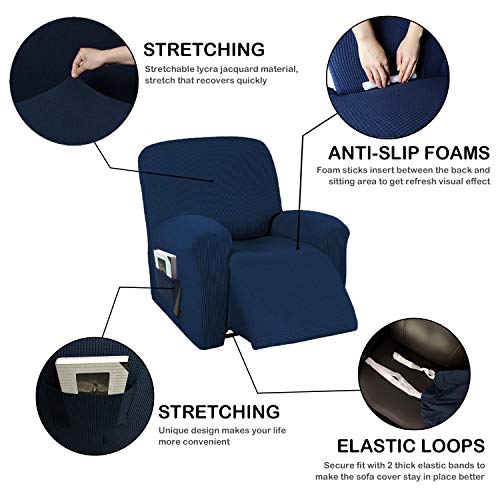 STRETCHING
Stretchable lycra jacquard material, stretch that recovers quickly

ANTI-SLIP FOAMS
Foam sticks insert between the back and sitting area to get refresh visual effect

STRETCHING
Unique design makes your life more convenient

ELASTIC LOOPS
Secure fit with 2 thick elastic bands to make the sofa cover stay in place better