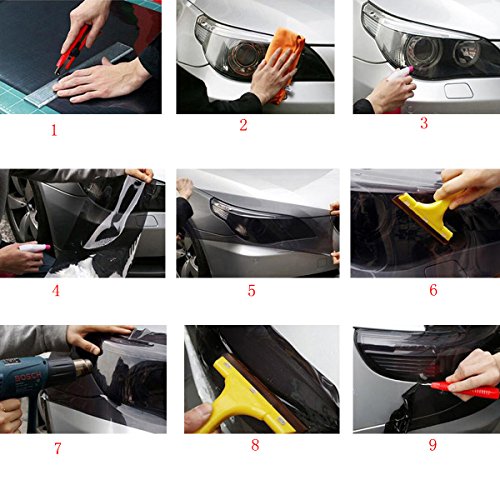 1

2

3

4

5

6

BOSCH

7

8

9