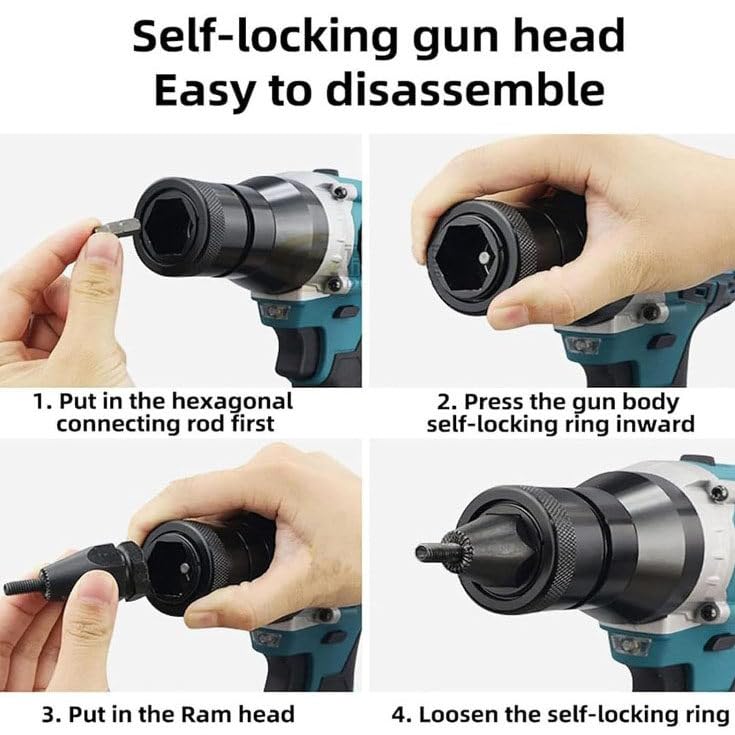 Self-locking gun head
Easy to disassemble

1. Put in the hexagonal connecting rod first

2. Press the gun body self-locking ring inward

3. Put in the Ram head

4. Loosen the self-locking ring