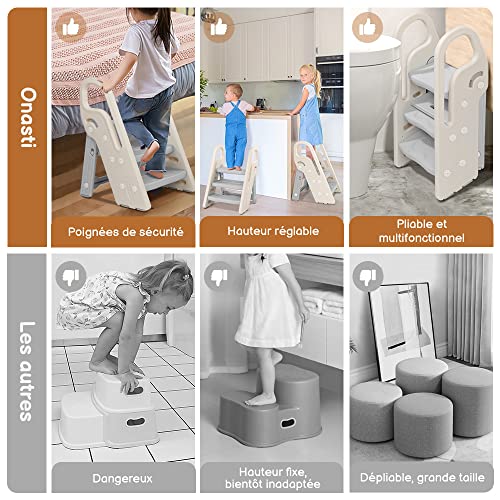 Onasti

Poignées de sécurité

Hauteur réglable

Pliable et multifonctionnel

Les autres

Dangereux

Hauteur fixe, bientôt inadaptée

Dépliable, grande taille