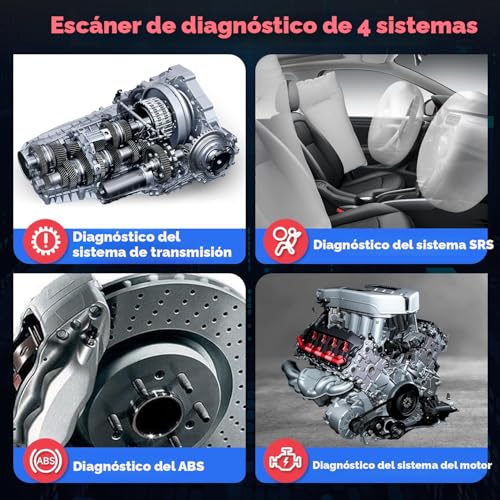 Escáner de diagnóstico de 4 sistemas

Diagnóstico del sistema de transmisión

Diagnóstico del sistema SRS

ABS

Diagnóstico del ABS

Diagnóstico del sistema del motor