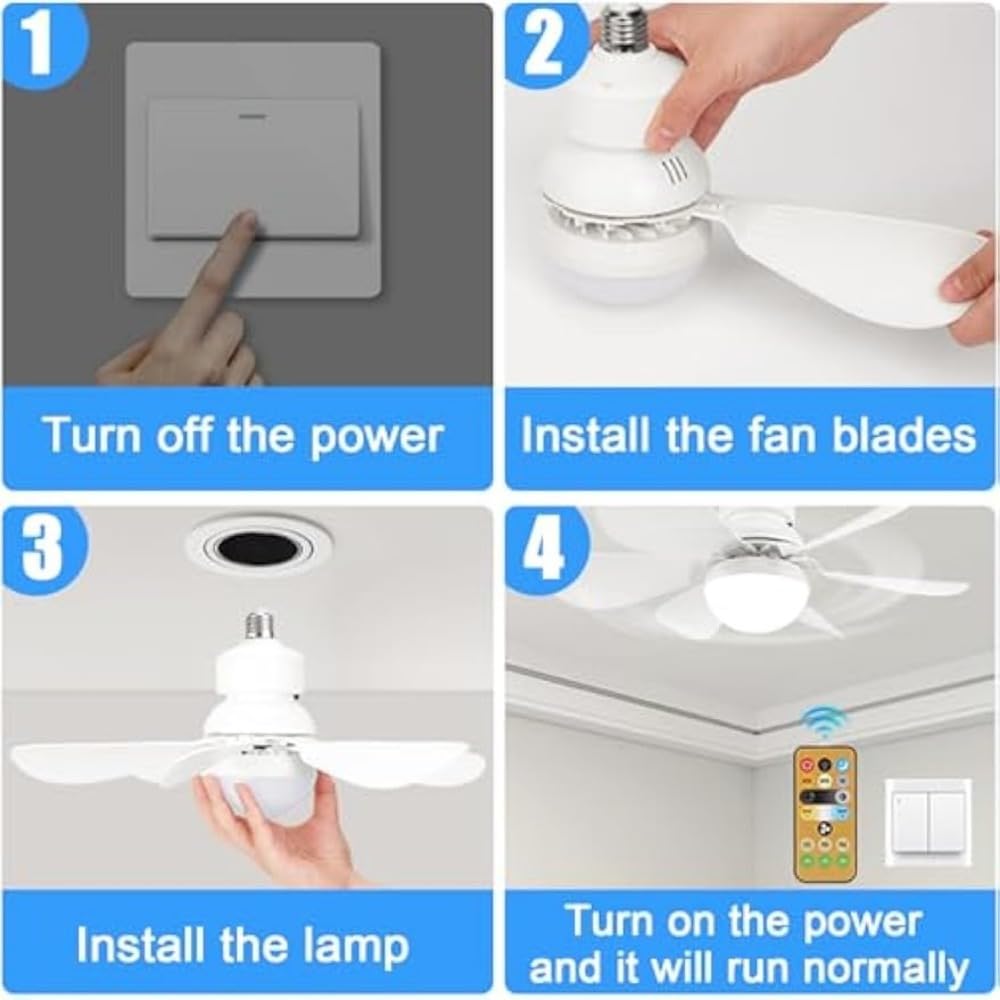 1

Turn off the power

2

Install the fan blades

3

Install the lamp

4

Turn on the power and it will run normally