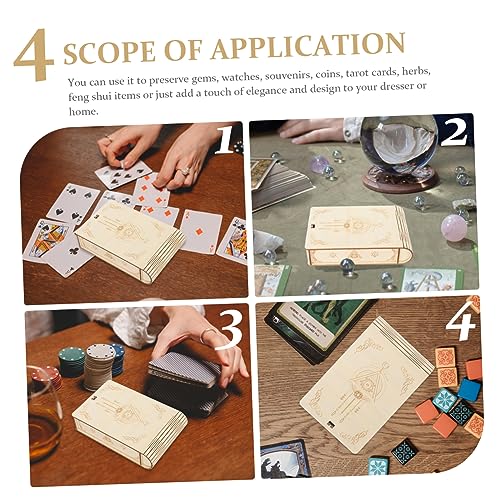 4 SCOPE OF APPLICATION

You can use it to preserve gems, watches, souvenirs, coins, tarot cards, herbs, feng shui items or just add a touch of elegance and design to your dresser or home.

1

2

3

4