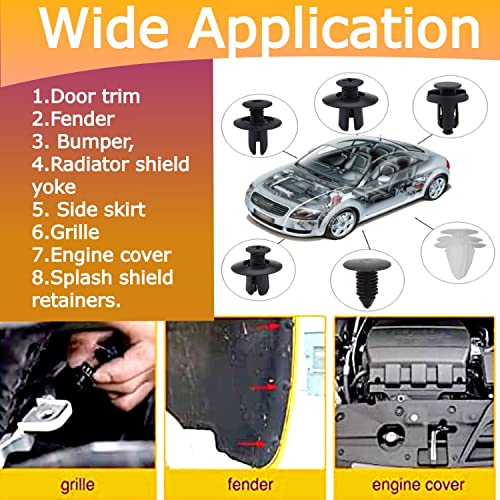 Wide Application

1.Door trim
2.Fender
3. Bumper,
4.Radiator shield yoke
5. Side skirt
6.Grille
7.Engine cover
8.Splash shield retainers.

grille

fender

engine cover