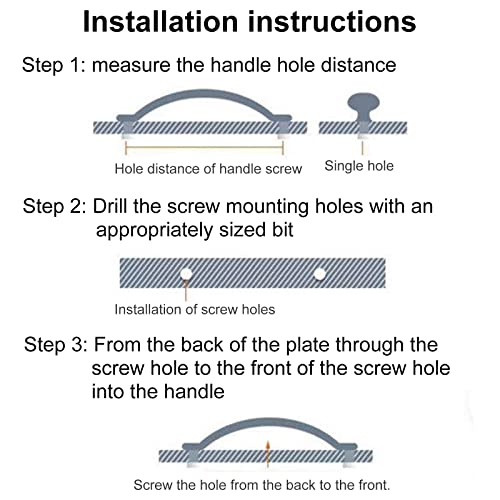 Installation instructions

Step 1: measure the handle hole distance

Hole distance of handle screw

Single hole

Step 2: Drill the screw mounting holes with an appropriately sized bit

Installation of screw holes

Step 3: From the back of the plate through the screw hole to the front of the screw hole into the handle

Screw the hole from the back to the front.