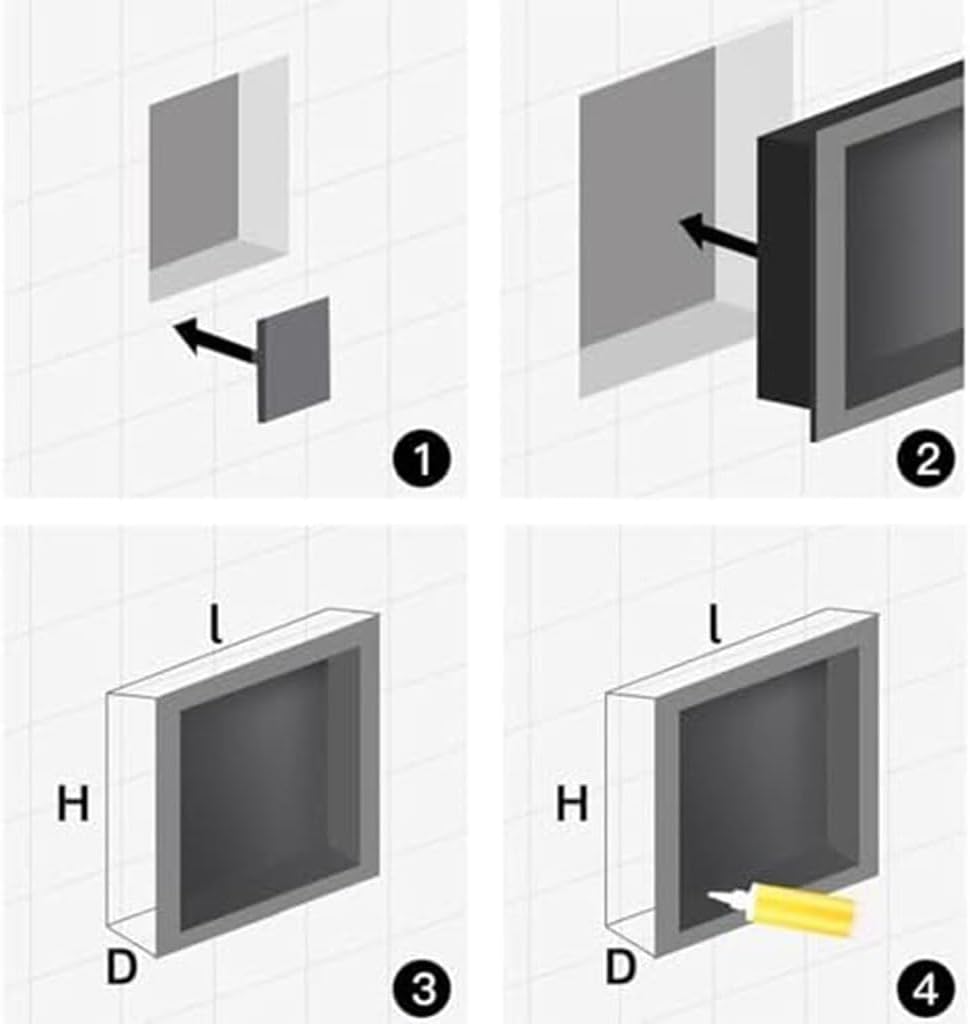 1

2

l

H

D

3

l

H

D

4