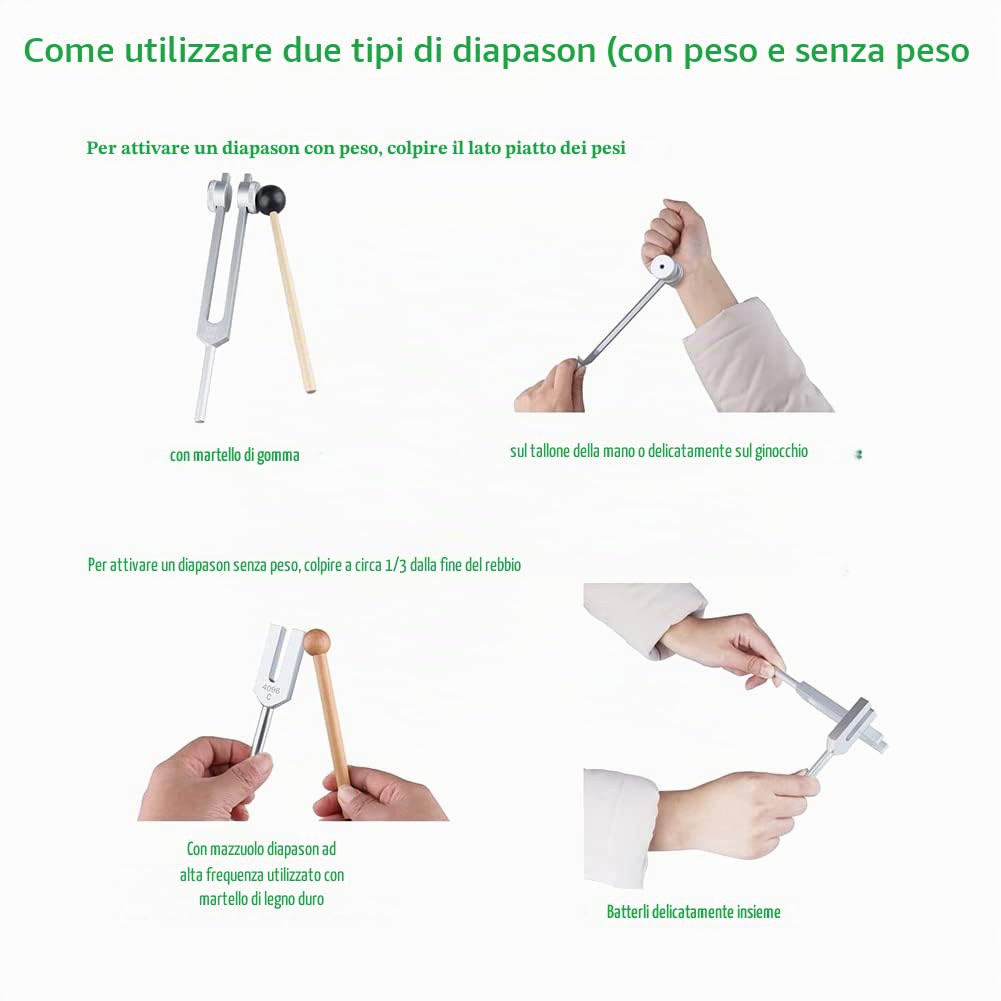 Come utilizzare due tipi di diapason (con peso e senza peso

Per attivare un diapason con peso, colpire il lato piatto dei pesi

con martello di gomma

sul tallone della mano o delicatamente sul ginocchio

Per attivare un diapason senza peso, colpire a circa 1/3 dalla fine del rebbio

4096 C

Con mazzuolo diapason ad alta frequenza utilizzato con martello di legno duro

Batterli delicatamente insieme