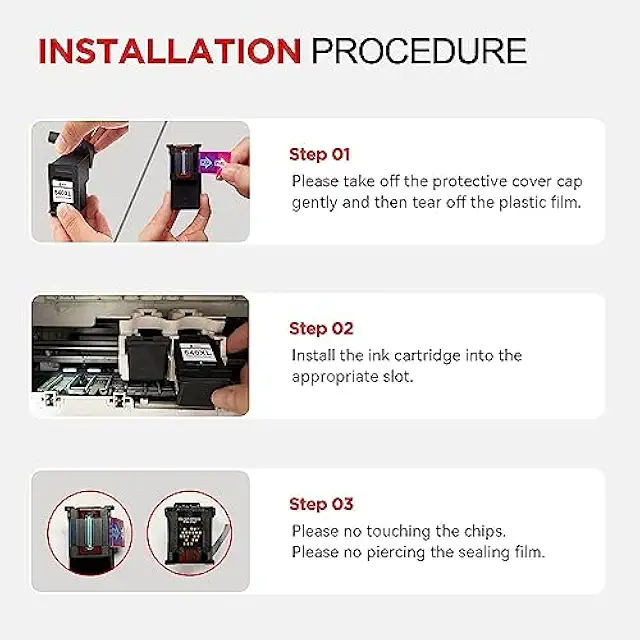 INSTALLATION PROCEDURE

540XL

Step 01
Please take off the protective cover cap gently and then tear off the plastic film.

540XL

Step 02
Install the ink cartridge into the appropriate slot.

Step 03
Please no touching the chips.
Please no piercing the sealing film.