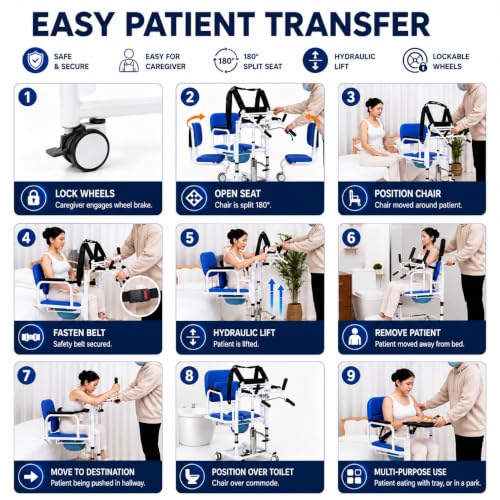 EASY PATIENT TRANSFER

SAFE & SECURE

EASY FOR CAREGIVER

180°

180° SPLIT SEAT

HYDRAULIC LIFT

LOCKABLE WHEELS

1

LOCK WHEELS
Caregiver engages wheel brake.

2

OPEN SEAT
Chair is split 180°.

3

POSITION CHAIR
Chair moved around patient.

4

FASTEN BELT
Safety belt secured.

5

HYDRAULIC LIFT
Patient is lifted.

6

REMOVE PATIENT
Patient moved away from bed.

7

MOVE TO DESTINATION
Patient being pushed in hallway.

8

POSITION OVER TOILET
Chair over commode.

9

MULTI-PURPOSE USE
Patient eating with tray, or in a park.