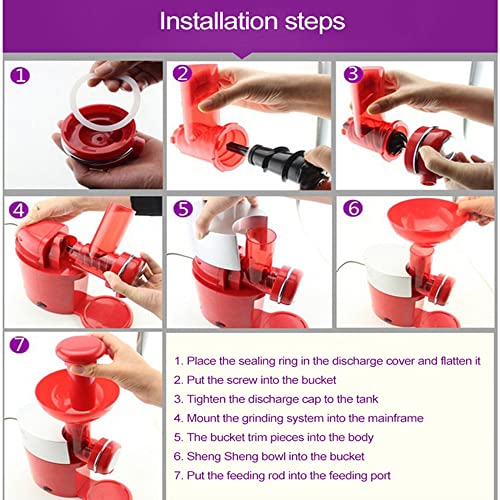 Installation steps

1

2

3

4

5

6

7

1. Place the sealing ring in the discharge cover and flatten it
2. Put the screw into the bucket
3. Tighten the discharge cap to the tank
4. Mount the grinding system into the mainframe
5. The bucket trim pieces into the body
6. Sheng Sheng bowl into the bucket
7. Put the feeding rod into the feeding port