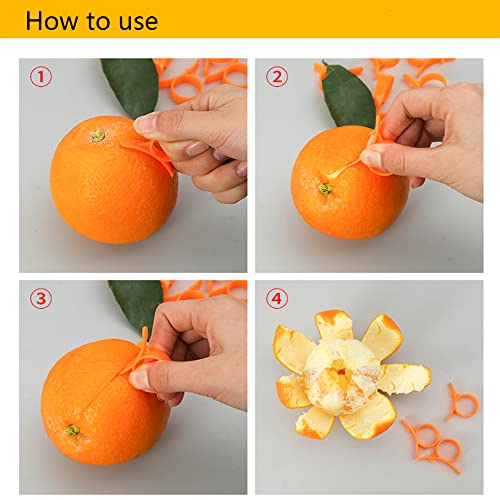 How to use

①

②

③

④