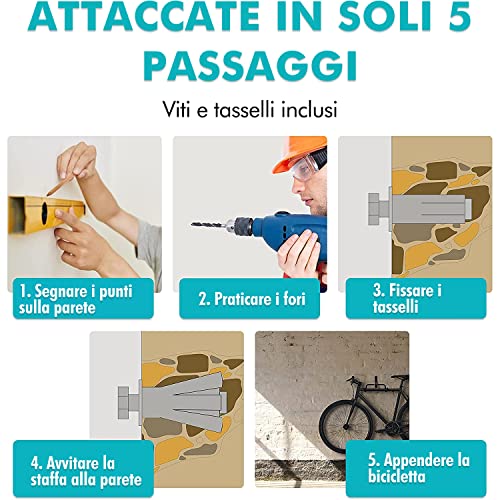 ATTACCATE IN SOLI 5 PASSAGGI

Viti e tasselli inclusi

1. Segnare i punti sulla parete

2. Praticare i fori

3. Fissare i tasselli

4. Avvitare la staffa alla parete

5. Appendere la bicicletta