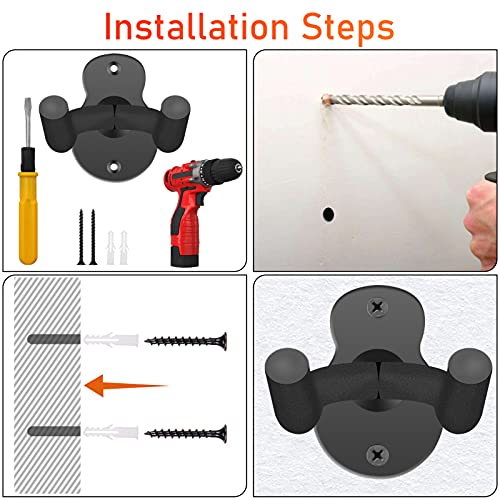 Installation Steps