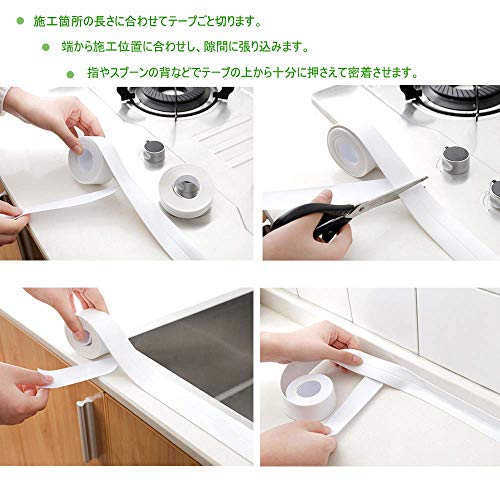 ● 施工箇所の長さに合わせてテープごと切ります。

● 端から施工位置に合わせし、隙間に張り込みます。

● 指やスプーンの背などでテープの上から十分に押さえて密着させます。