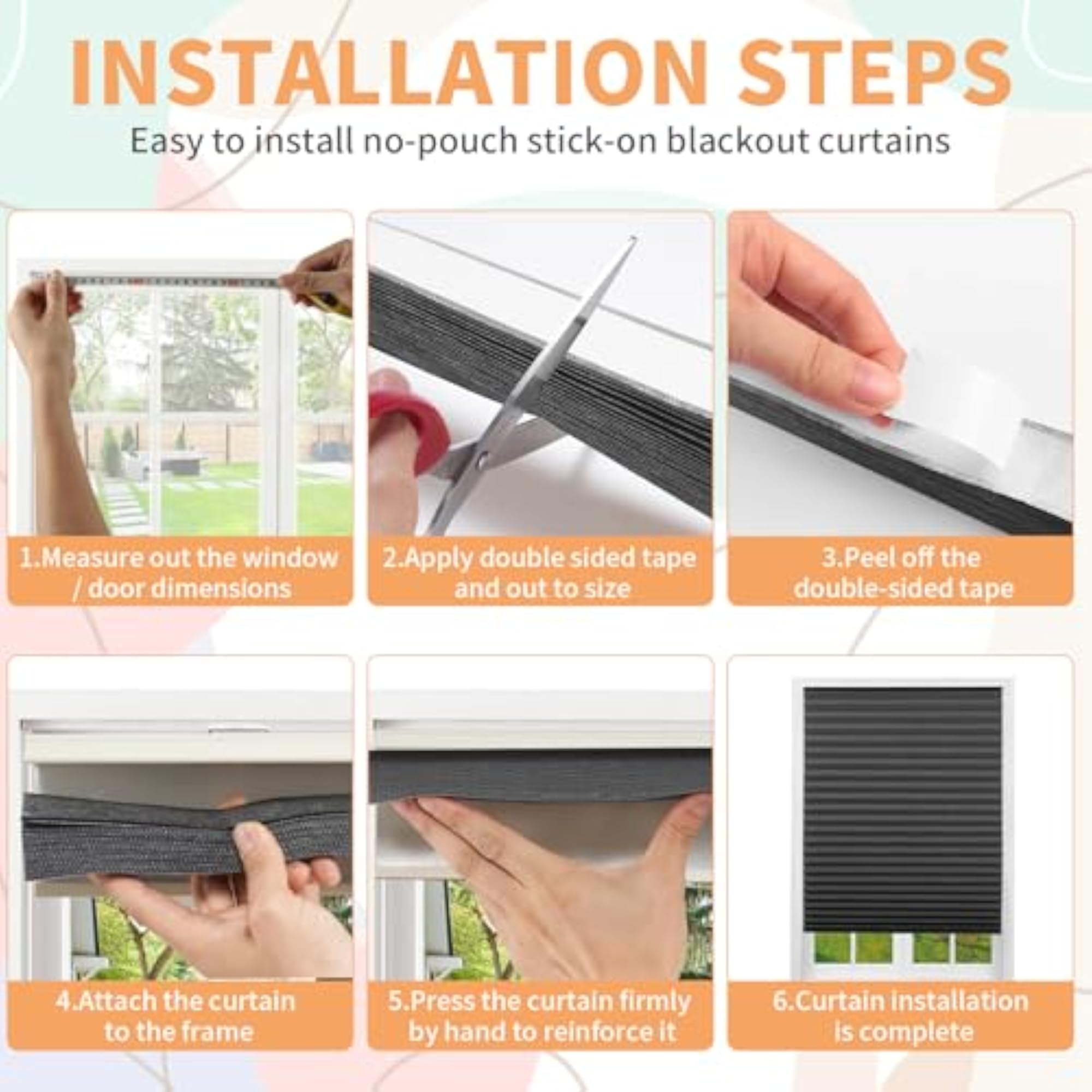 INSTALLATION STEPS

Easy to install no-pouch stick-on blackout curtains

1.Measure out the window / door dimensions

2.Apply double sided tape and out to size

3.Peel off the double-sided tape

4.Attach the curtain to the frame

5.Press the curtain firmly by hand to reinforce it

6.Curtain installation is complete