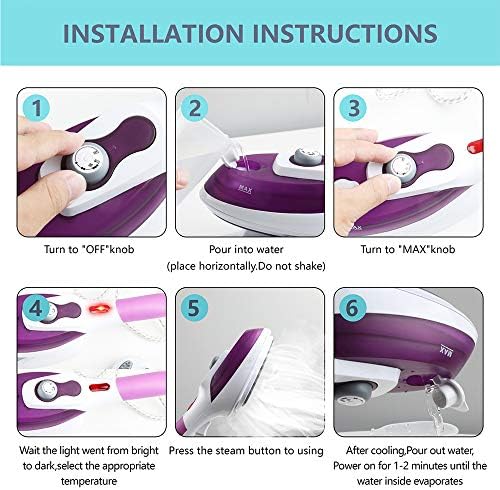 INSTALLATION INSTRUCTIONS

1

Turn to "OFF"knob

2

MAX

Pour into water (place horizontally.Do not shake)

3

Turn to "MAX"knob

4

Wait the light went from bright to dark,select the appropriate temperature

5

Press the steam button to using

6

MAX

After cooling,Pour out water, Power on for 1-2 minutes until the water inside evaporates