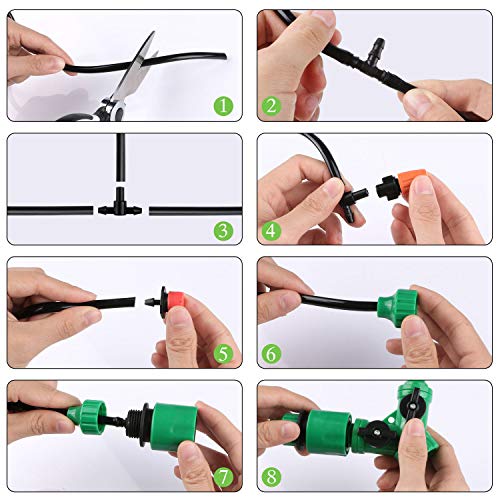 1

2

3

4

5

6

7

8