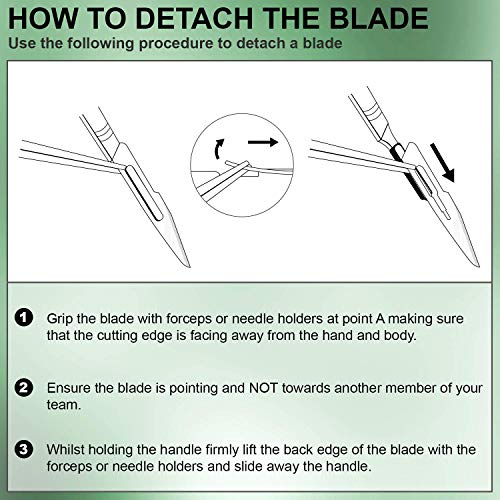 HOW TO DETACH THE BLADE
Use the following procedure to detach a blade

1 Grip the blade with forceps or needle holders at point A making sure that the cutting edge is facing away from the hand and body.

2 Ensure the blade is pointing and NOT towards another member of your team.

3 Whilst holding the handle firmly lift the back edge of the blade with the forceps or needle holders and slide away the handle.