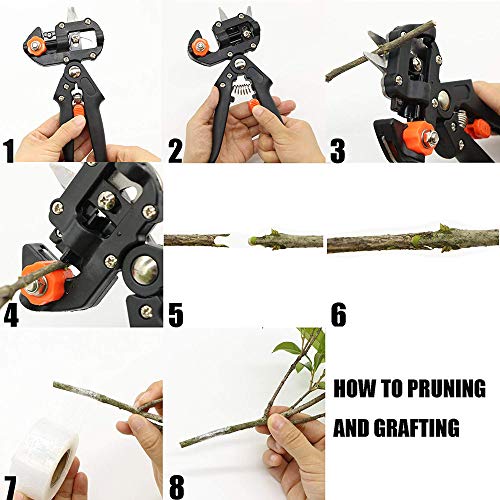 1
2
3
4
5
6
7
8
HOW TO PRUNING
AND GRAFTING