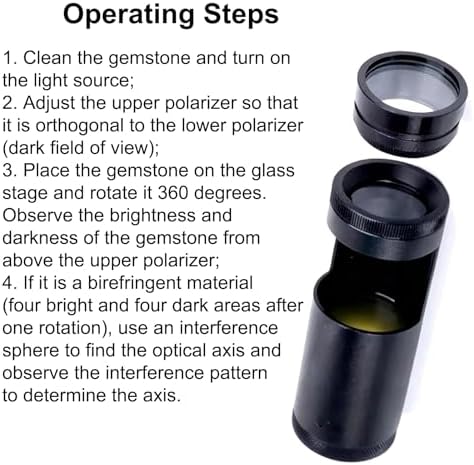 Operating Steps

1. Clean the gemstone and turn on the light source;
2. Adjust the upper polarizer so that it is orthogonal to the lower polarizer (dark field of view);
3. Place the gemstone on the glass stage and rotate it 360 degrees. Observe the brightness and darkness of the gemstone from above the upper polarizer;
4. If it is a birefringent material (four bright and four dark areas after one rotation), use an interference sphere to find the optical axis and observe the interference pattern to determine the axis.