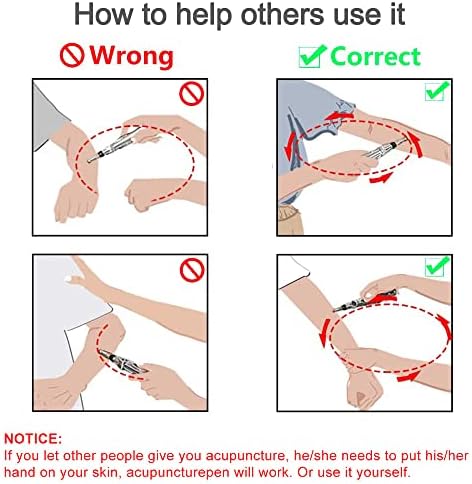 How to help others use it

Wrong

Correct

NOTICE:
If you let other people give you acupuncture, he/she needs to put his/her hand on your skin, acupuncturepen will work. Or use it yourself.