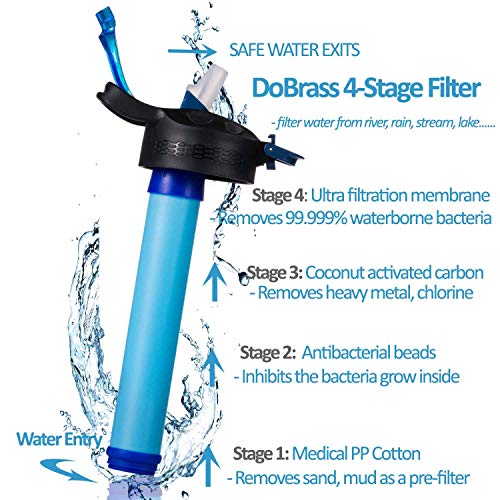 SAFE WATER EXITS

DoBrass 4-Stage Filter

- filter water from river, rain, stream, lake......

Stage 4: Ultra filtration membrane
- Removes 99.999% waterborne bacteria

Stage 3: Coconut activated carbon
- Removes heavy metal, chlorine

Stage 2: Antibacterial beads
- Inhibits the bacteria grow inside

Water Entry

Stage 1: Medical PP Cotton
- Removes sand, mud as a pre-filter