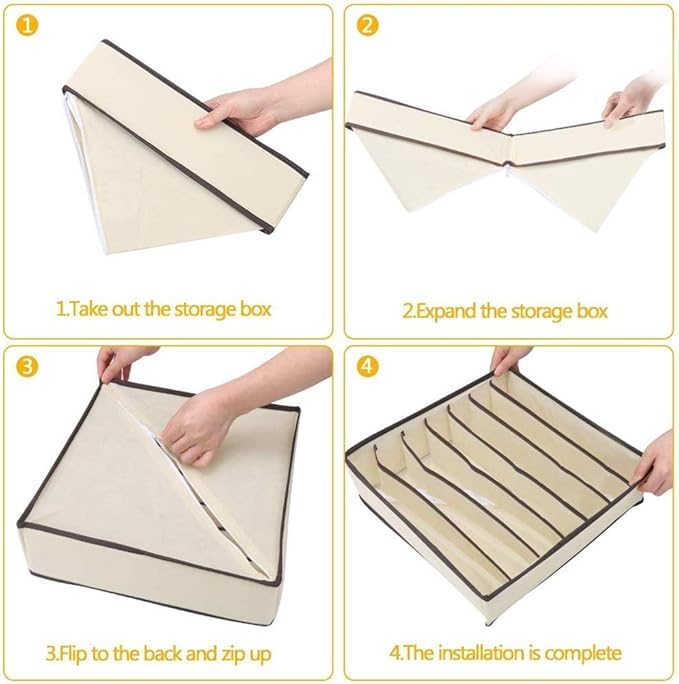 1

1.Take out the storage box

2

2.Expand the storage box

3

3.Flip to the back and zip up

4

4.The installation is complete