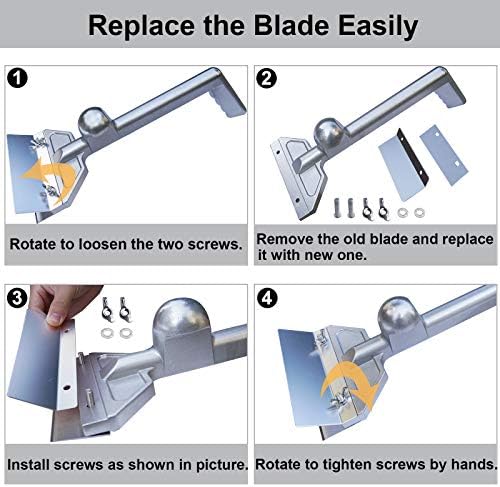 Replace the Blade Easily

1

Rotate to loosen the two screws.

2

Remove the old blade and replace it with new one.

3

Install screws as shown in picture.

4

Rotate to tighten screws by hands.