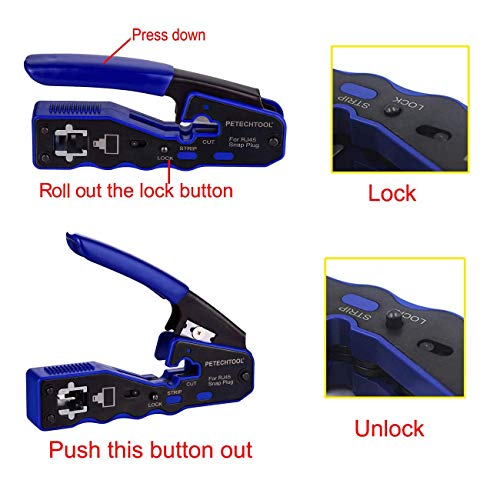 Press down

PETECHTOOL

For RJ45 Snap Plug

CUT

STRIP

LOCK

Roll out the lock button

STRIP

LOCK

Lock

PETECHTOOL

For RJ45 Snap Plug

CUT

STRIP

LOCK

Push this button out

STRIP

LOCK

Unlock