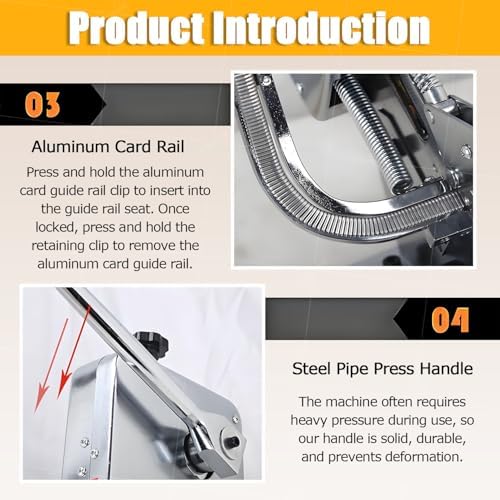 Product Introduction

03

Aluminum Card Rail

Press and hold the aluminum card guide rail clip to insert into the guide rail seat. Once locked, press and hold the retaining clip to remove the aluminum card guide rail.

04

Steel Pipe Press Handle

The machine often requires heavy pressure during use, so our handle is solid, durable, and prevents deformation.