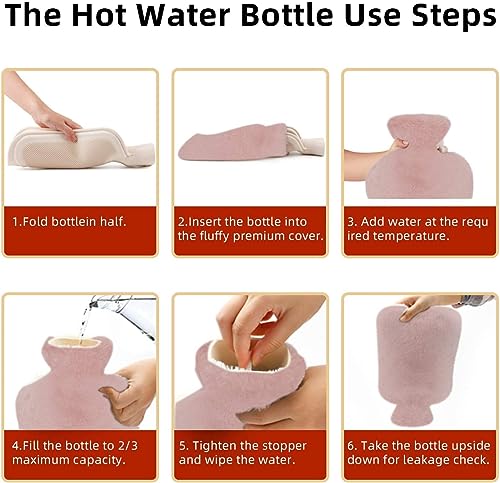 The Hot Water Bottle Use Steps

1.Fold bottlein half.

2.Insert the bottle into the fluffy premium cover.

3. Add water at the requ ired temperature.

4.Fill the bottle to 2/3 maximum capacity.

5. Tighten the stopper and wipe the water.

6. Take the bottle upside down for leakage check.