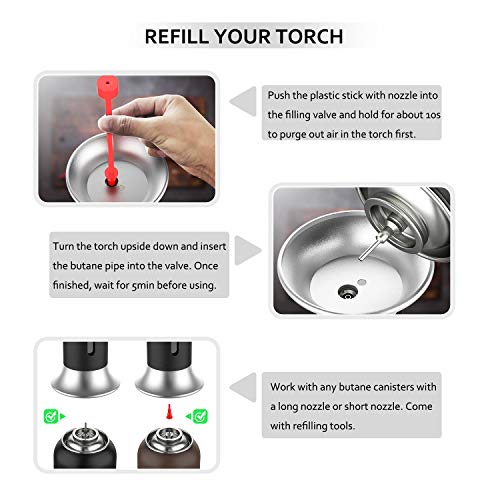 REFILL YOUR TORCH

Push the plastic stick with nozzle into the filling valve and hold for about 10s to purge out air in the torch first.

Turn the torch upside down and insert the butane pipe into the valve. Once finished, wait for 5min before using.

Work with any butane canisters with a long nozzle or short nozzle. Come with refilling tools.