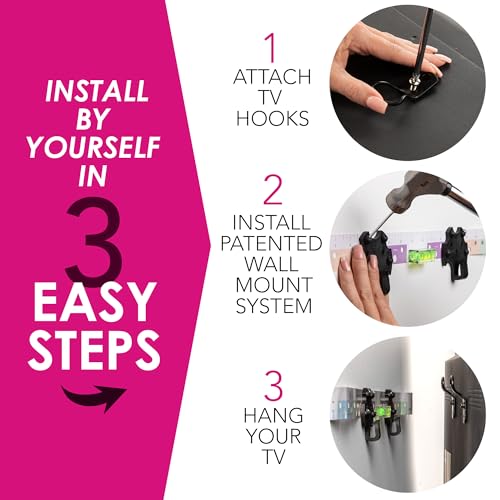 INSTALL BY YOURSELF IN

3

EASY STEPS

1
ATTACH TV HOOKS

2
INSTALL PATENTED WALL MOUNT SYSTEM

3
HANG YOUR TV