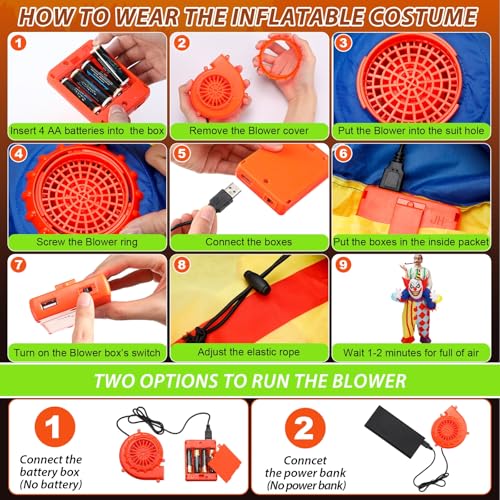 HOW TO WEAR THE INFLATABLE COSTUME

1
Insert 4 AA batteries into the box

2
Remove the Blower cover

3
Put the Blower into the suit hole

4
Screw the Blower ring

5
Connect the boxes

6
Put the boxes in the inside packet

7
Turn on the Blower box's switch

8
Adjust the elastic rope

9
Wait 1-2 minutes for full of air

TWO OPTIONS TO RUN THE BLOWER

1
Connect the battery box
(No battery)

2
Conncet the power bank
(No power bank)