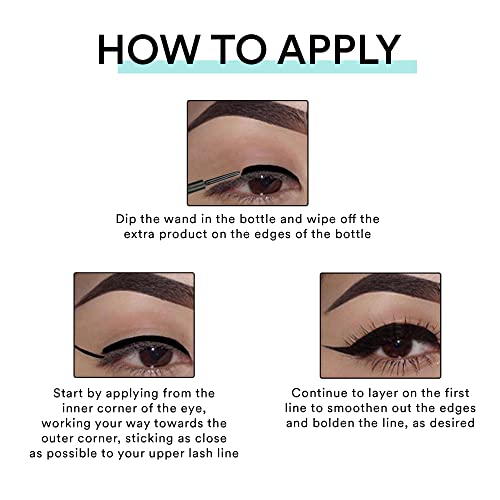 HOW TO APPLY

Dip the wand in the bottle and wipe off the extra product on the edges of the bottle

Start by applying from the inner corner of the eye, working your way towards the outer corner, sticking as close as possible to your upper lash line

Continue to layer on the first line to smoothen out the edges and bolden the line, as desired