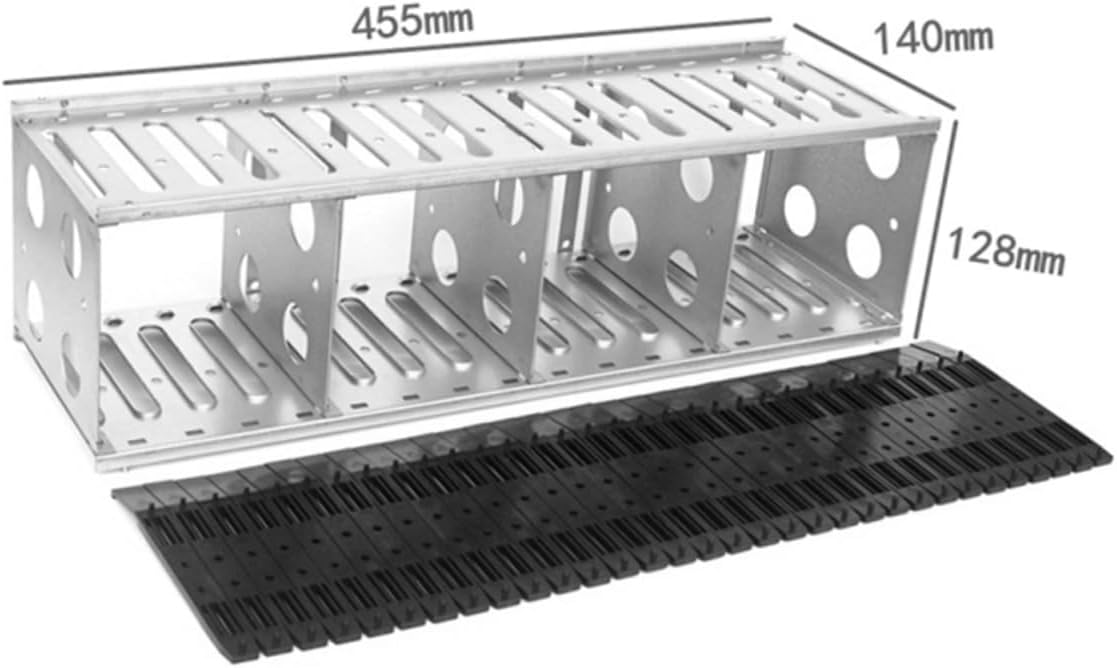 455mm
140mm
128mm