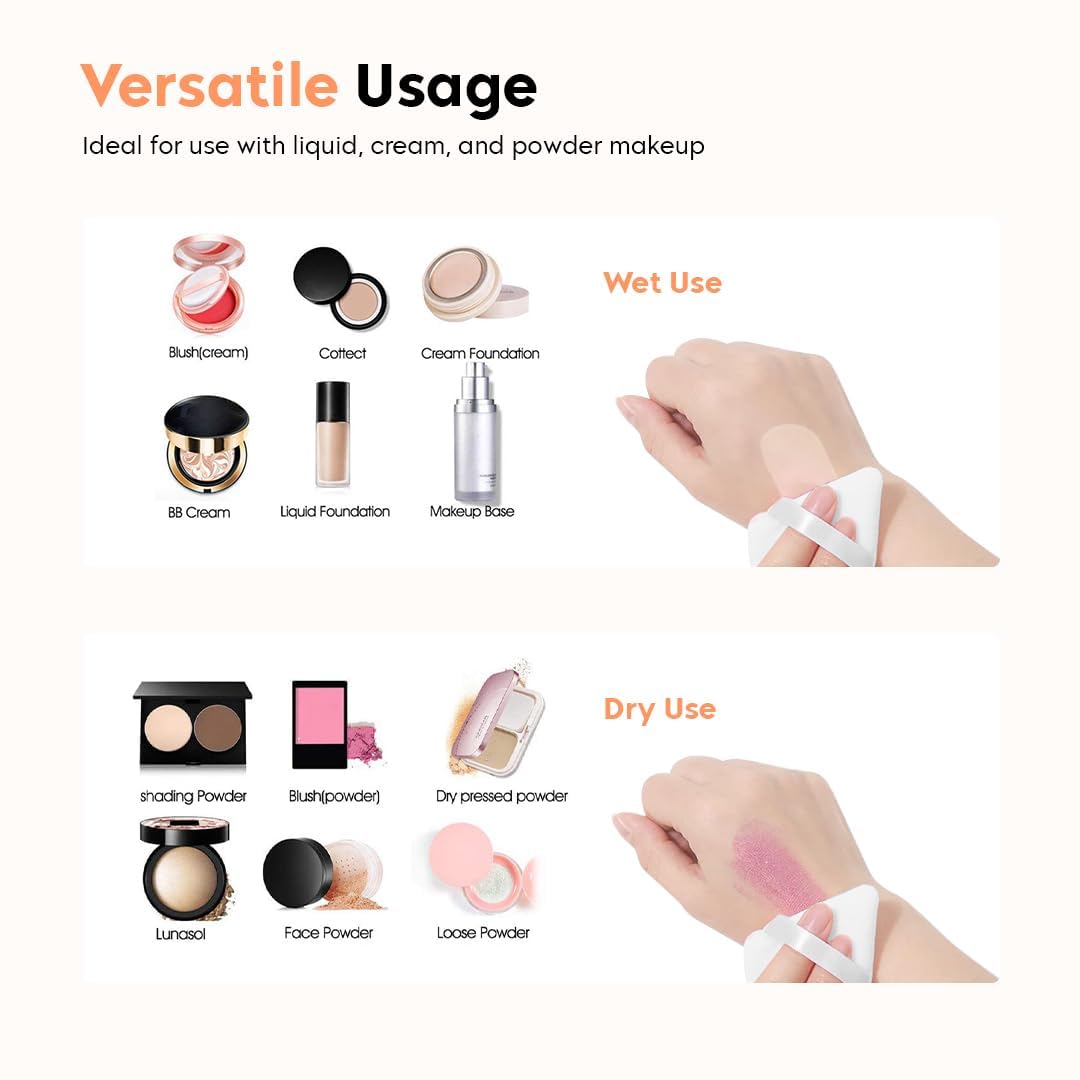 Versatile Usage
Ideal for use with liquid, cream, and powder makeup

Blush(cream)
Cottect
Cream Foundation
BB Cream
Liquid Foundation
Makeup Base

Wet Use

shading Powder
Blush(powder)
Dry pressed powder
Lunasol
Face Powder
Loose Powder

Dry Use