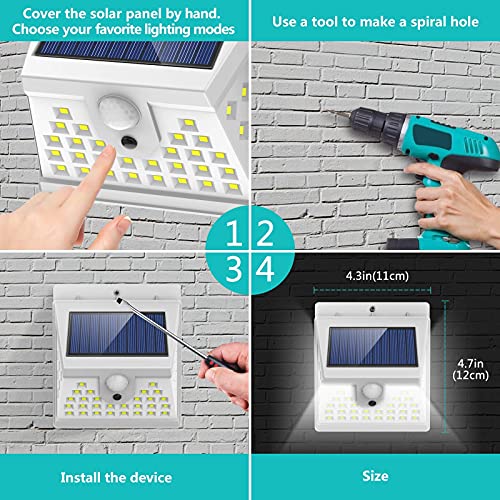 Cover the solar panel by hand. Choose your favorite lighting modes

Use a tool to make a spiral hole

1

2

3

4

4.3in(11cm)

4.7in (12cm)

Install the device

Size