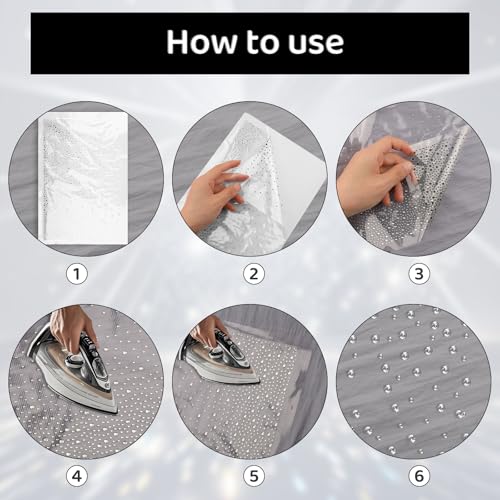 How to use

1

2

3

4

5

6