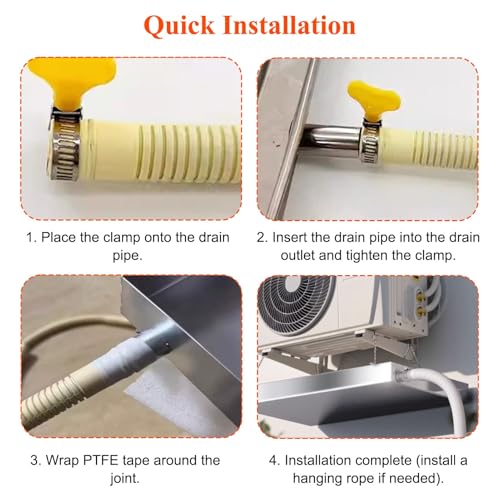 Quick Installation

1. Place the clamp onto the drain pipe.

2. Insert the drain pipe into the drain outlet and tighten the clamp.

3. Wrap PTFE tape around the joint.

4. Installation complete (install a hanging rope if needed).